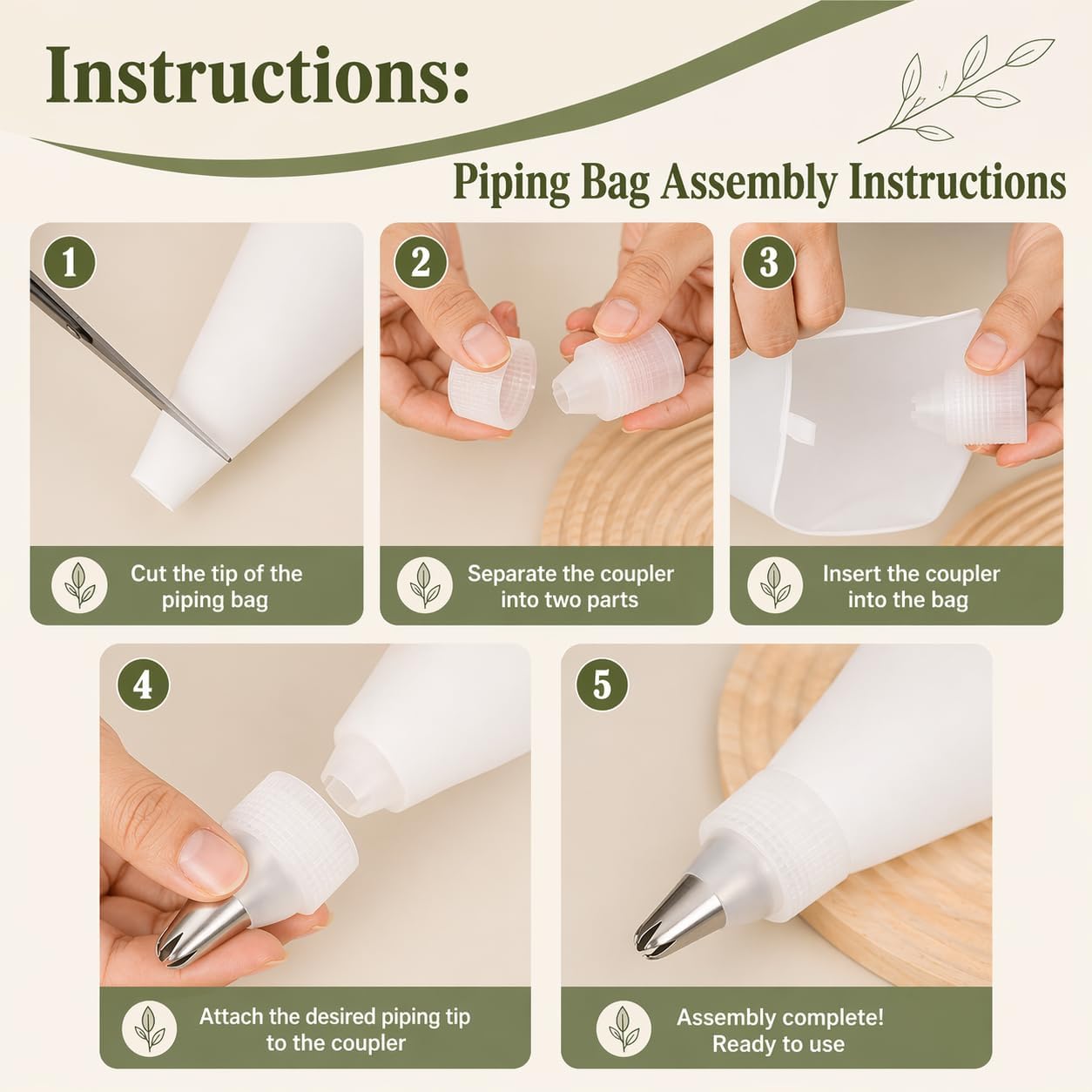 Instructions:

Piping Bag Assembly Instructions

1

Cut the tip of the piping bag

2

Separate the coupler into two parts

3

Insert the coupler into the bag

4

Attach the desired piping tip to the coupler

5

Assembly complete! Ready to use